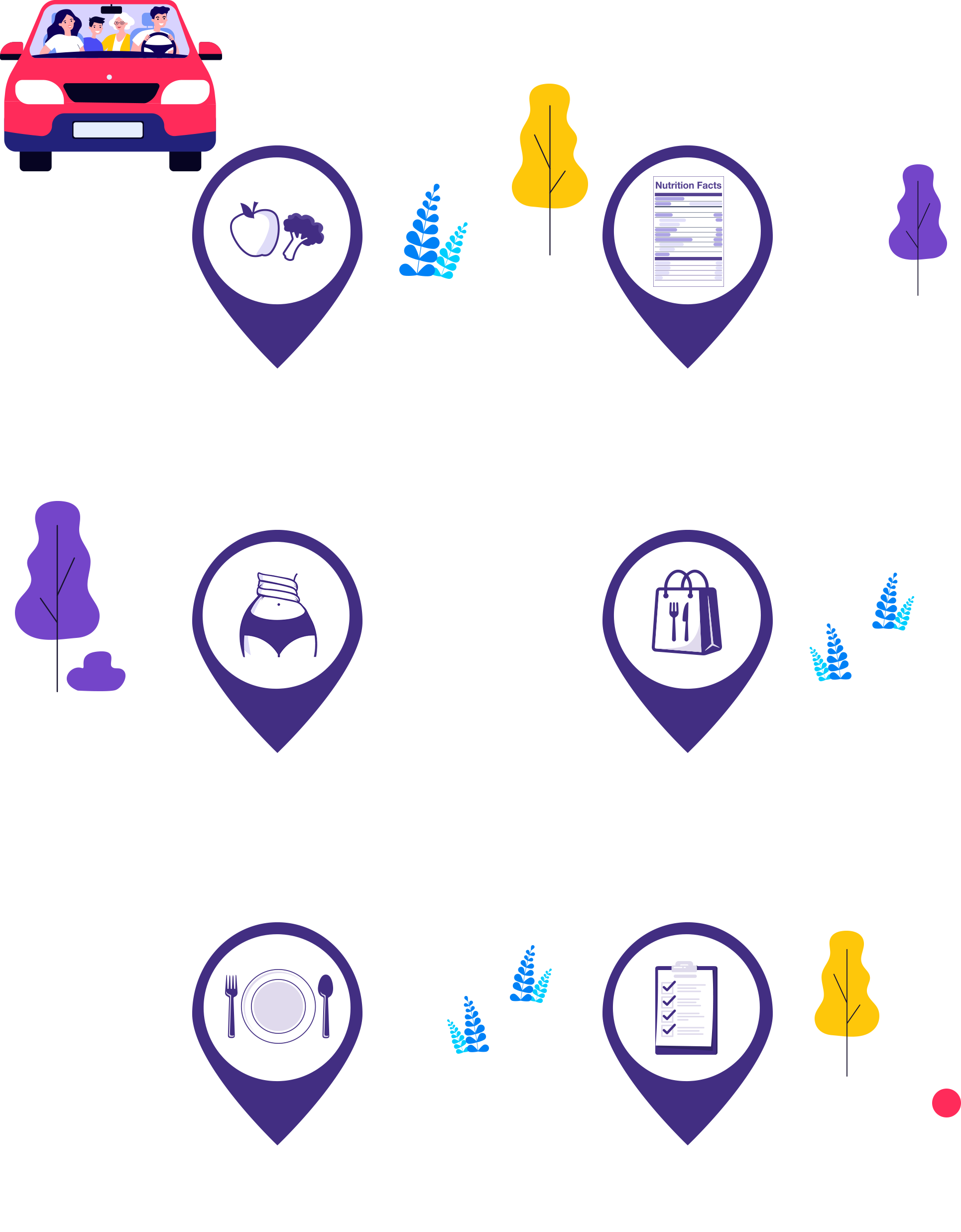 Nutrition Facts